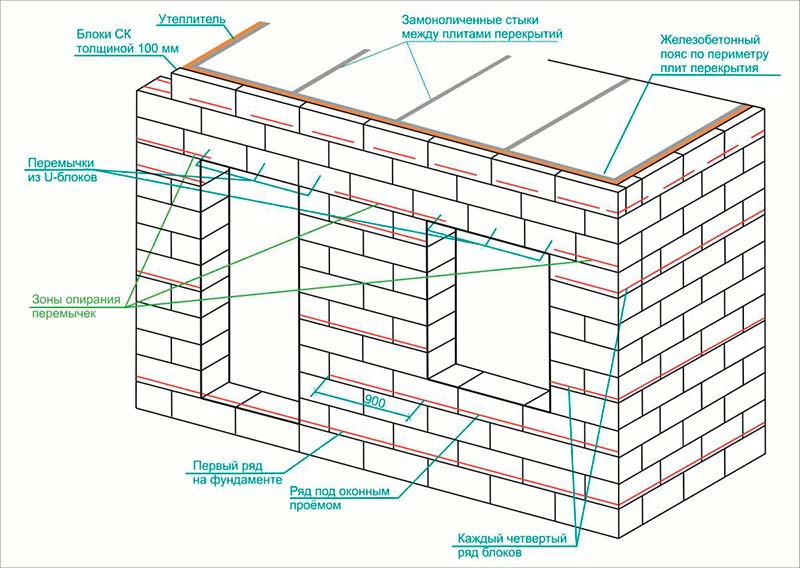 Утеплитель

Блоки СК толщиной 100 мм

Замоноличенные стыки между плитами перекрытий

Железобетонный пояс по периметру плит перекрытия

Перемычки из U-блоков

Зоны опирания перемычек

900

Первый ряд на фундаменте

Ряд под оконным проёмом

Каждый четвертый ряд блоков